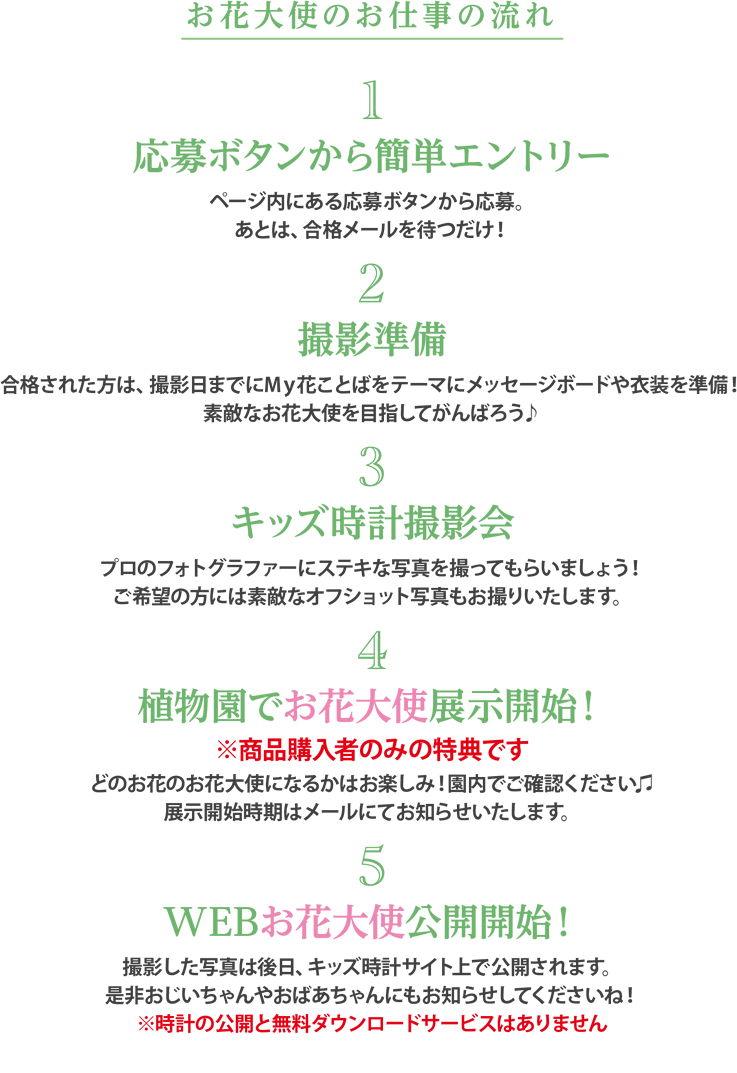 お花大使のお仕事の流れ

1

応募ボタンから簡単エントリー

ページ内にある応募ボタンから応募。
あとは、合格メールを待つだけ！

2

撮影準備

合格された方は、撮影日までにMy花ことばをテーマにメッセージボードや衣装を準備！
素敵なお花大使を目指してがんばろう♪

3

キッズ時計撮影会

プロのフォトグラファーにステキな写真を撮ってもらいましょう！
ご希望の方には素敵なオフショット写真もお撮りいたします。

4

植物園でお花大使展示開始！

※商品購入者のみの特典です

どのお花のお花大使になるかはお楽しみ！園内でご確認ください♫
展示開始時期はメールにてお知らせいたします。

5

WEBお花大使公開開始！

撮影した写真は後日、キッズ時計サイト上で公開されます。
是非おじいちゃんやおばあちゃんにもお知らせしてくださいね！
※時計の公開と無料ダウンロードサービスはありません